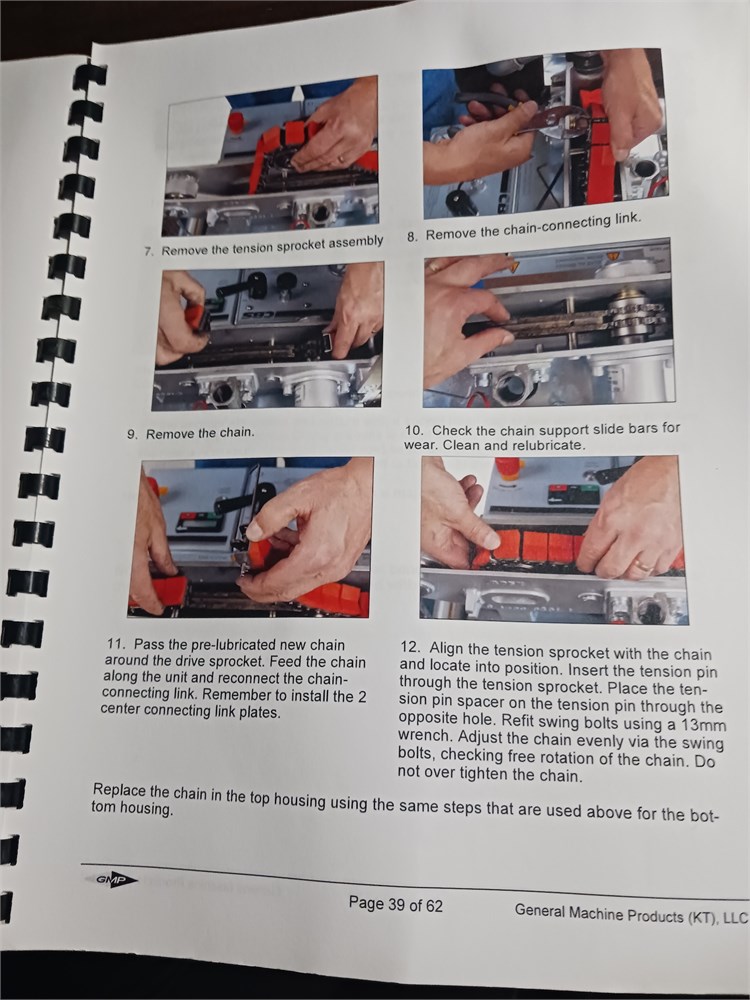 7. Remove the tension sprocket assembly

8. Remove the chain-connecting link.

9. Remove the chain.

10. Check the chain support slide bars for wear. Clean and relubricate.

11. Pass the pre-lubricated new chain around the drive sprocket. Feed the chain along the unit and reconnect the chain-connecting link. Remember to install the 2 center connecting link plates.

12. Align the tension sprocket with the chain and locate into position. Insert the tension pin through the tension sprocket. Place the tension pin spacer on the tension pin through the opposite hole. Refit swing bolts using a 13mm wrench. Adjust the chain evenly via the swing bolts, checking free rotation of the chain. Do not over tighten the chain.

Replace the chain in the top housing using the same steps that are used above for the bottom housing.

GMP

Page 39 of 62

General Machine Products (KT), LLC