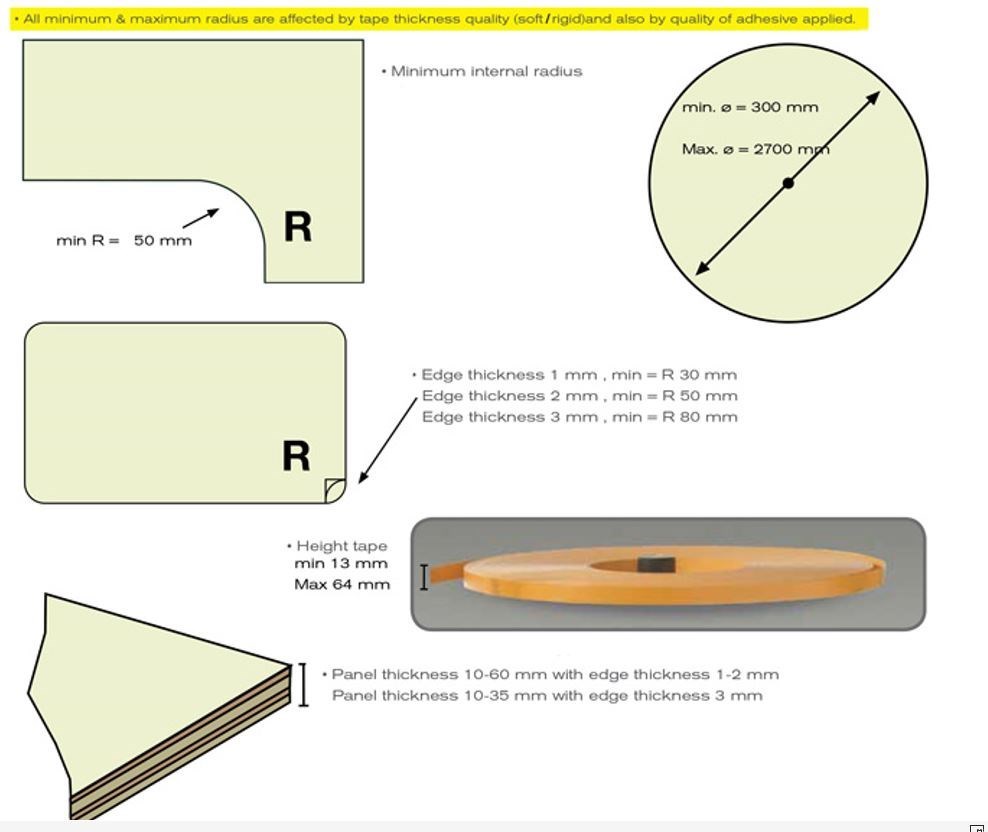 • All minimum & maximum radius are affected by tape thickness quality (soft/rigid)and also by quality of adhesive applied.

• Minimum internal radius

min R = 50 mm

R

min. ø = 300 mm

Max. ø = 2700 mm

R

• Edge thickness 1 mm , min = R 30 mm
Edge thickness 2 mm , min = R 50 mm
Edge thickness 3 mm , min = R 80 mm

• Height tape
min 13 mm
Max 64 mm

• Panel thickness 10-60 mm with edge thickness 1-2 mm
Panel thickness 10-35 mm with edge thickness 3 mm